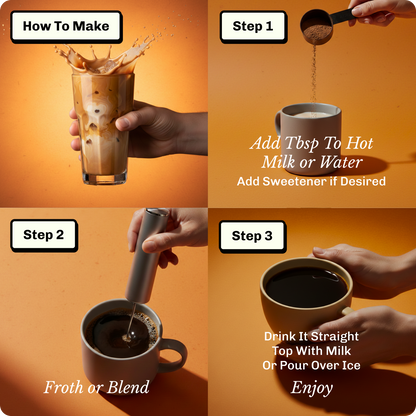 How To Make

Step 1

Add Tbsp To Hot Milk or Water

Add Sweetener if Desired

Step 2

Froth or Blend

Step 3

Drink It Straight
Top With Milk
Or Pour Over Ice

Enjoy